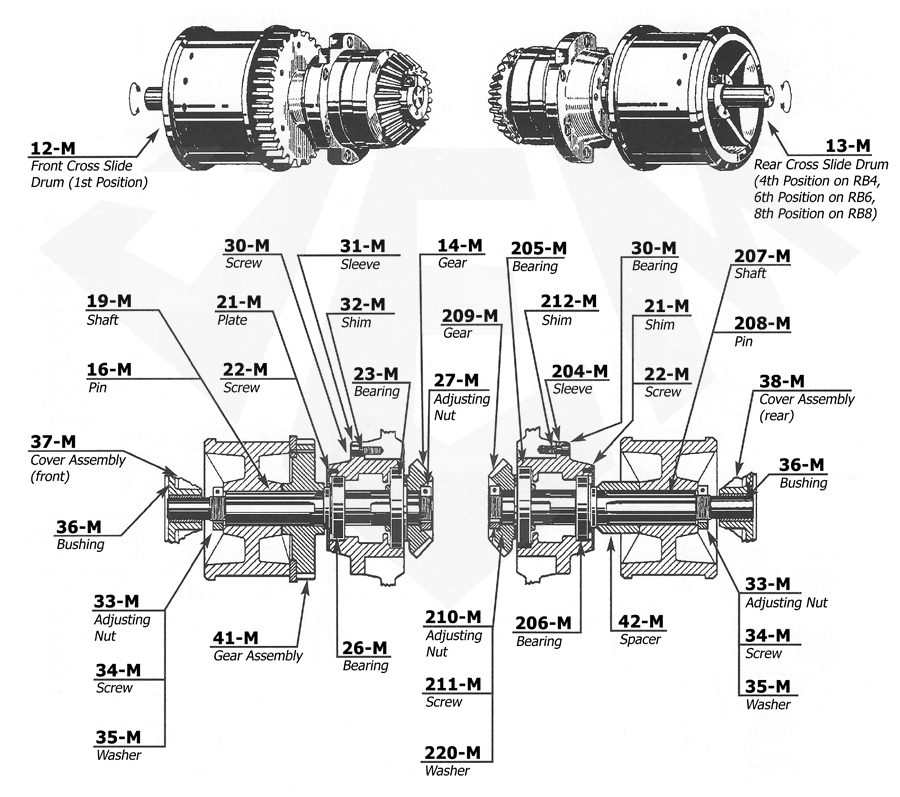 12-M
Front Cross Slide Drum (1st Position)

13-M
Rear Cross Slide Drum (4th Position on RB4, 6th Position on RB6, 8th Position on RB8)

30-M
Screw

31-M
Sleeve

14-M
Gear

205-M
Bearing

30-M
Bearing

207-M
Shaft

19-M
Shaft

21-M
Plate

32-M
Shim

209-M
Gear

212-M
Shim

21-M
Shim

208-M
Pin

16-M
Pin

22-M
Screw

23-M
Bearing

27-M
Adjusting Nut

204-M
Sleeve

22-M
Screw

38-M
Cover Assembly (rear)

37-M
Cover Assembly (front)

36-M
Bushing

36-M
Bushing

33-M
Adjusting Nut

41-M
Gear Assembly

26-M
Bearing

210-M
Adjusting Nut

206-M
Bearing

42-M
Spacer

33-M
Adjusting Nut

34-M
Screw

34-M
Screw

211-M
Screw

35-M
Washer

35-M
Washer

220-M
Washer